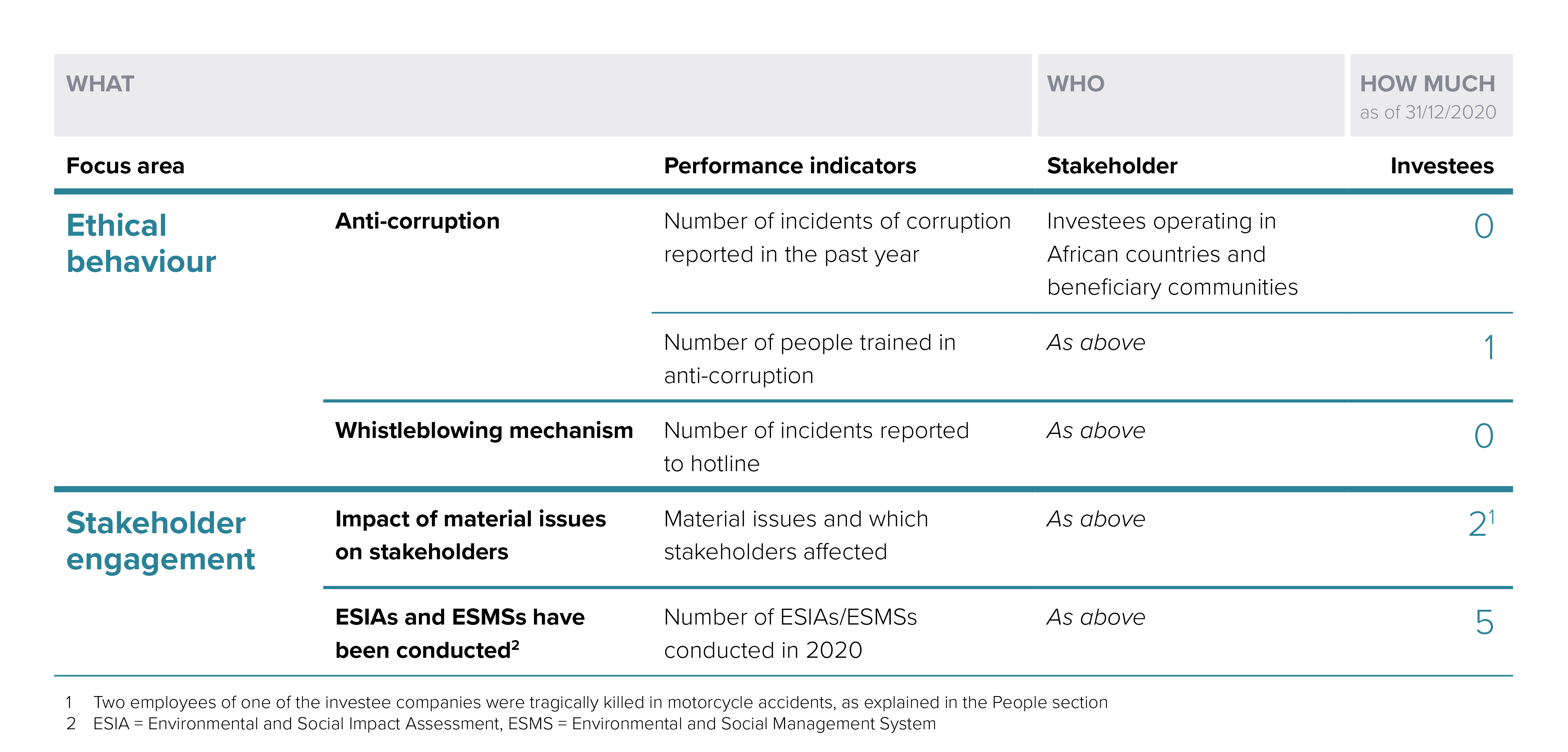 | WHAT | | | WHO | HOW MUCH as of 31/12/2020 |
|---|---|---|---|---|
| Focus area | | Performance indicators | Stakeholder | Investees |
| Ethical behaviour | Anti-corruption | Number of incidents of corruption reported in the past year | Investees operating in African countries and beneficiary communities | 0 |
| | | Number of people trained in anti-corruption | As above | 1 |
| | Whistleblowing mechanism | Number of incidents reported to hotline | As above | 0 |
| Stakeholder engagement | Impact of material issues on stakeholders | Material issues and which stakeholders affected | As above | $2^1$ |
| | ESIAs and ESMSs have been conducted$^2$ | Number of ESIAs/ESMSs conducted in 2020 | As above | 5 |

1 Two employees of one of the investee companies were tragically killed in motorcycle accidents, as explained in the People section
2 ESIA = Environmental and Social Impact Assessment, ESMS = Environmental and Social Management System